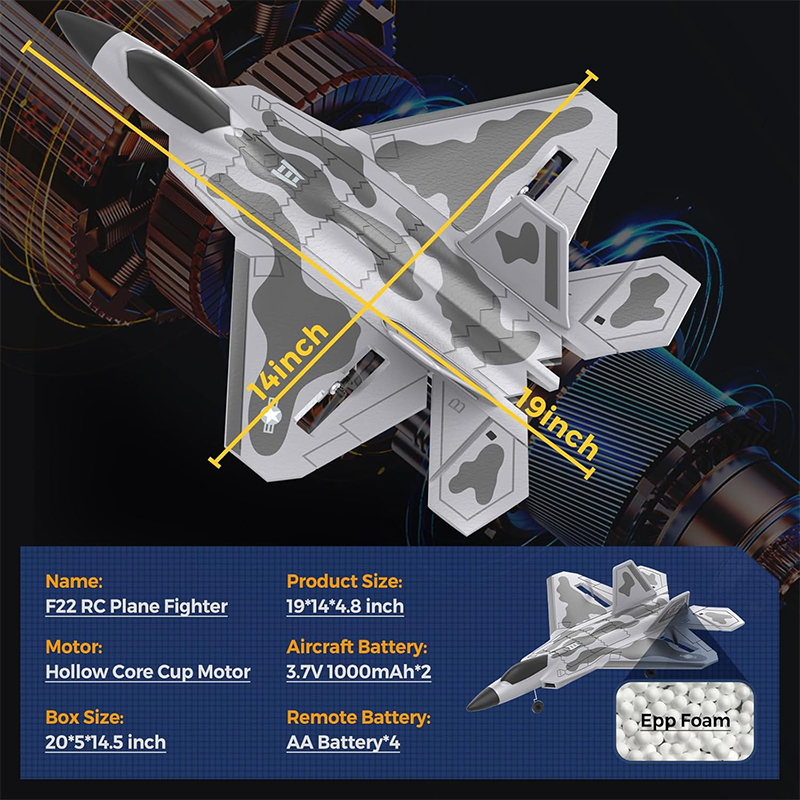 14inch
19inch

Name:
F22 RC Plane Fighter

Motor:
Hollow Core Cup Motor

Box Size:
20*5*14.5 inch

Product Size:
19*14*4.8 inch

Aircraft Battery:
3.7V 1000mAh*2

Remote Battery:
AA Battery*4

Epp Foam