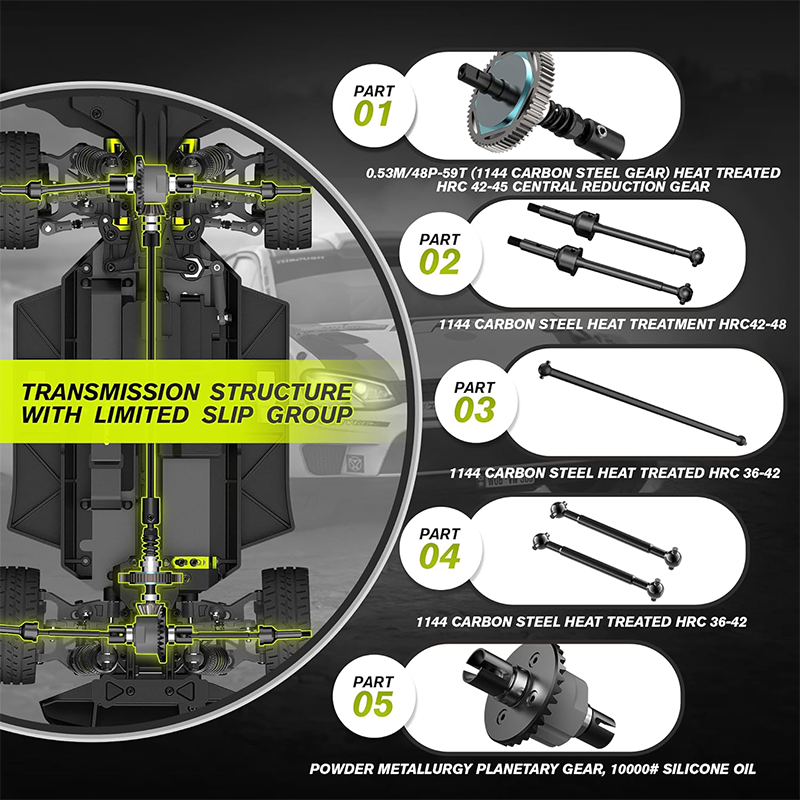 TRANSMISSION STRUCTURE WITH LIMITED SLIP GROUP

PART 01

0.53M/48P-59T (1144 CARBON STEEL GEAR) HEAT TREATED HRC 42-45 CENTRAL REDUCTION GEAR

PART 02

1144 CARBON STEEL HEAT TREATMENT HRC42-48

PART 03

1144 CARBON STEEL HEAT TREATED HRC 36-42

PART 04

1144 CARBON STEEL HEAT TREATED HRC 36-42

PART 05

POWDER METALLURGY PLANETARY GEAR, 10000# SILICONE OIL